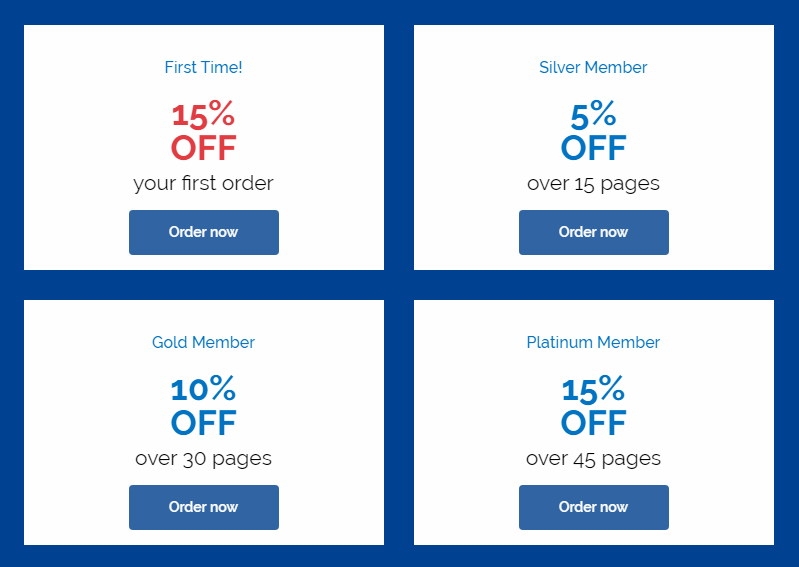 First Time!

15%
OFF
your first order

Order now

Silver Member

5%
OFF
over 15 pages

Order now

Gold Member

10%
OFF
over 30 pages

Order now

Platinum Member

15%
OFF
over 45 pages

Order now